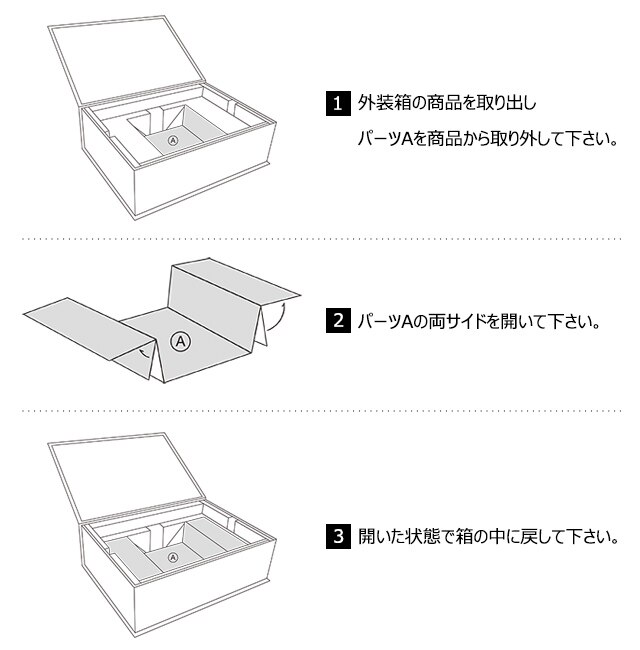 Ⓐ

1 外装箱の商品を取り出し
パーツAを商品から取り外して下さい。

Ⓐ

2 パーツAの両サイドを開いて下さい。

Ⓐ

3 開いた状態で箱の中に戻して下さい。